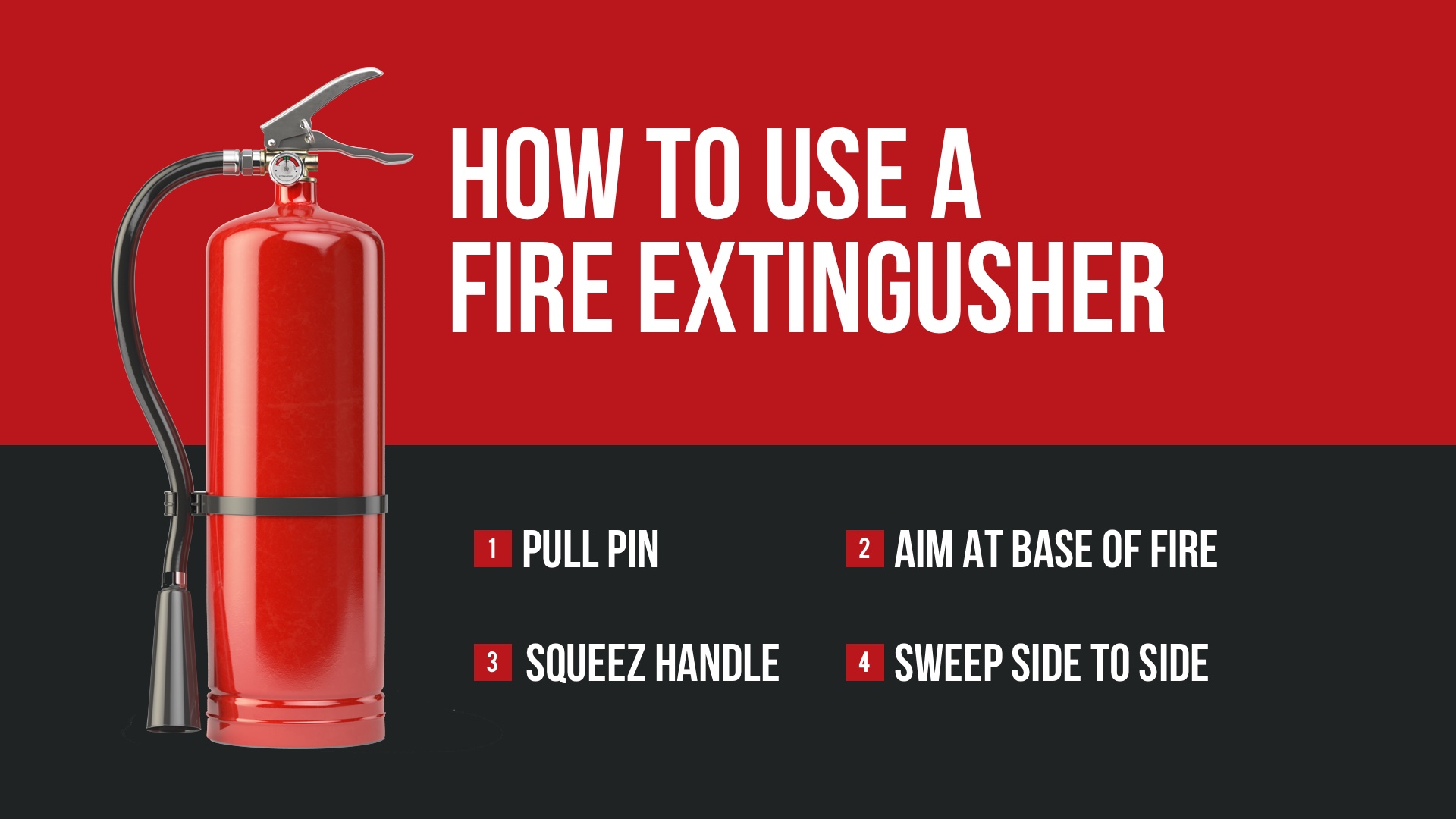 HOW TO USE A FIRE EXTINGUSHER

1 PULL PIN

2 AIM AT BASE OF FIRE

3 SQUEEZ HANDLE

4 SWEEP SIDE TO SIDE