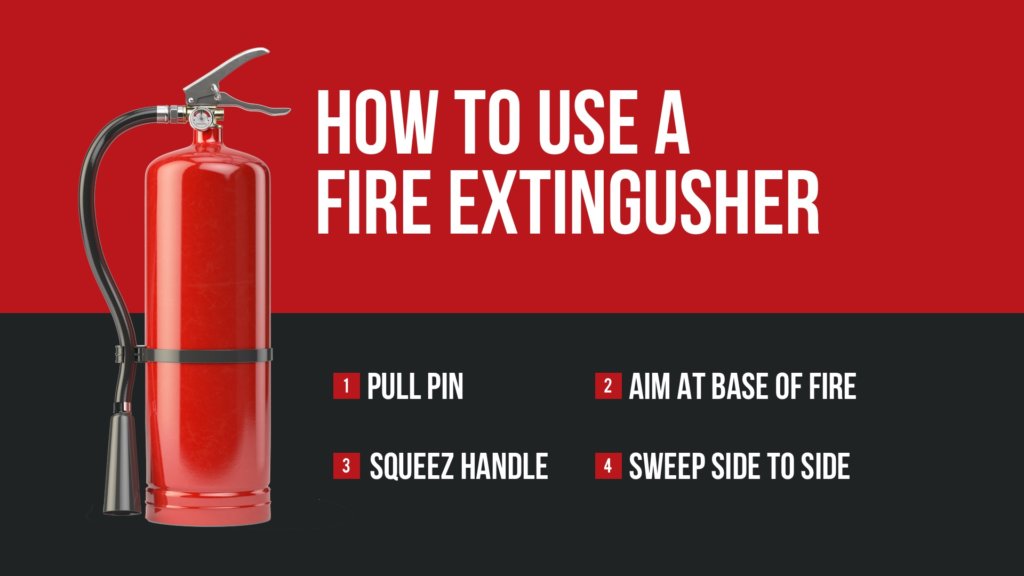 HOW TO USE A FIRE EXTINGUSHER

1 PULL PIN

2 AIM AT BASE OF FIRE

3 SQUEEZ HANDLE

4 SWEEP SIDE TO SIDE